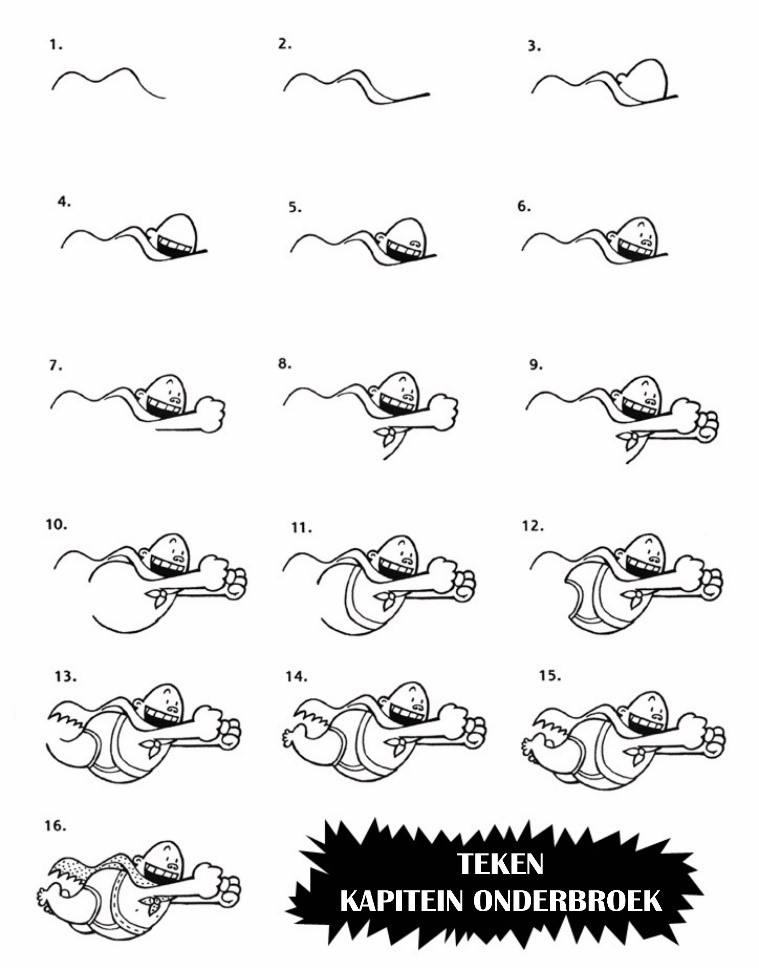 1.
2.
3.
4.
5.
6.
7.
8.
9.
10.
11.
12.
13.
14.
15.
16.

TEKEN
KAPITEIN ONDERBROEK