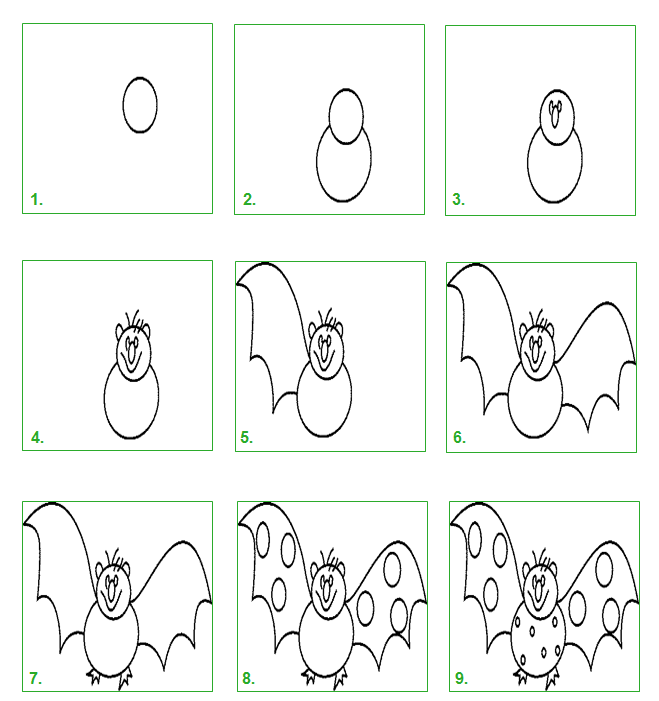 1.

2.

3.

4.

5.

6.

7.

8.

9.