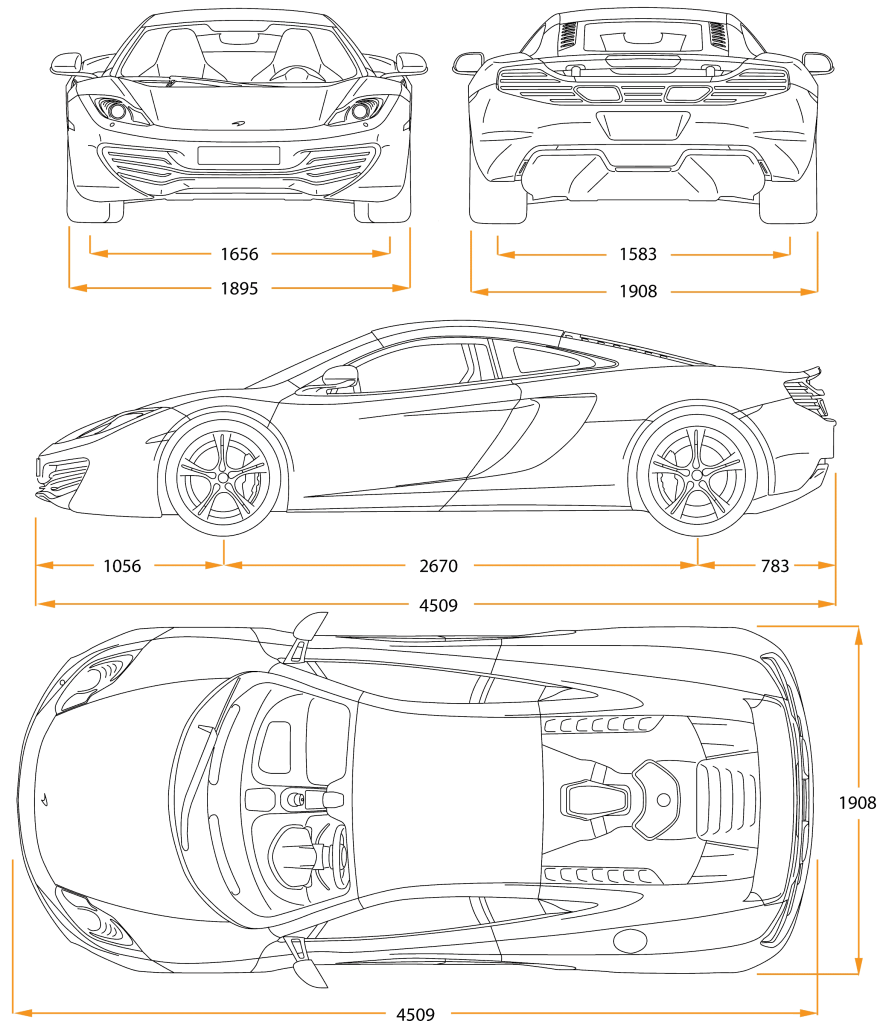 1656
1895
1583
1908
1056
2670
783
4509
1908
4509